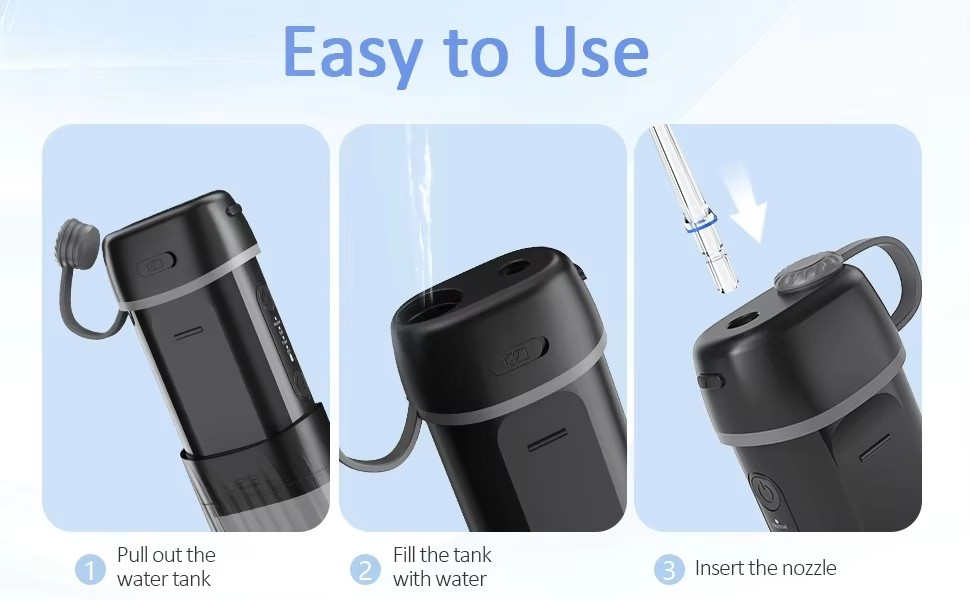 Easy to Use

1 Pull out the water tank

2 Fill the tank with water

3 Insert the nozzle